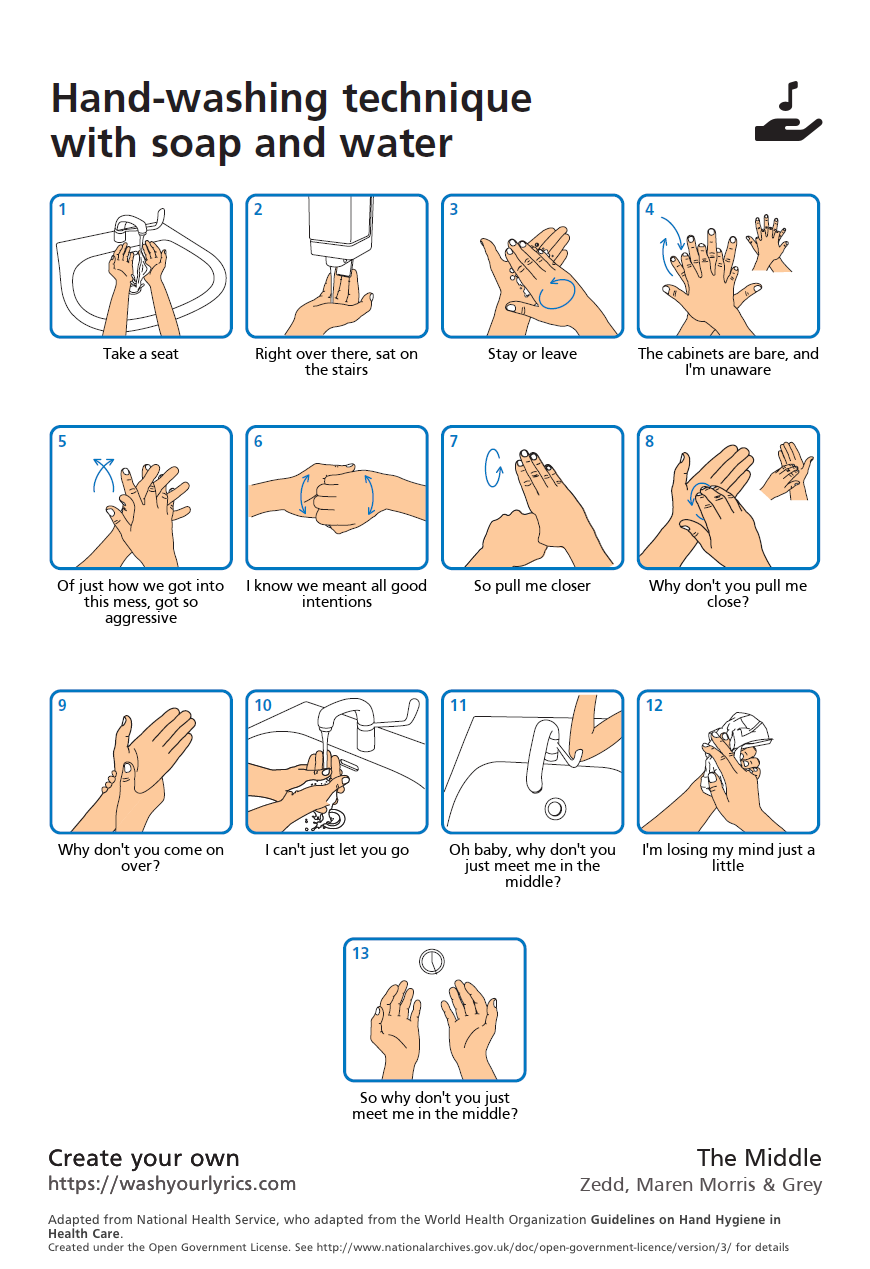 Hand-washing technique with soap and water

1
Take a seat

2
Right over there, sat on the stairs

3
Stay or leave

4
The cabinets are bare, and I'm unaware

5
Of just how we got into this mess, got so aggressive

6
I know we meant all good intentions

7
So pull me closer

8
Why don't you pull me close?

9
Why don't you come on over?

10
I can't just let you go

11
Oh baby, why don't you just meet me in the middle?

12
I'm losing my mind just a little

13
So why don't you just meet me in the middle?

Create your own
https://washyourlyrics.com

The Middle
Zedd, Maren Morris & Grey

Adapted from National Health Service, who adapted from the World Health Organization Guidelines on Hand Hygiene in Health Care.
Created under the Open Government License. See http://www.nationalarchives.gov.uk/doc/open-government-licence/version/3/ for details